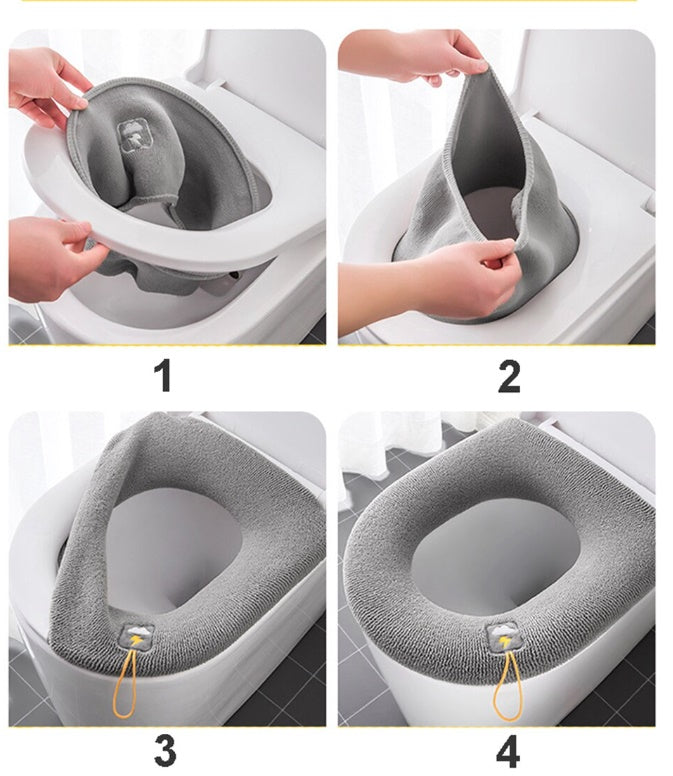 1

2

3

4